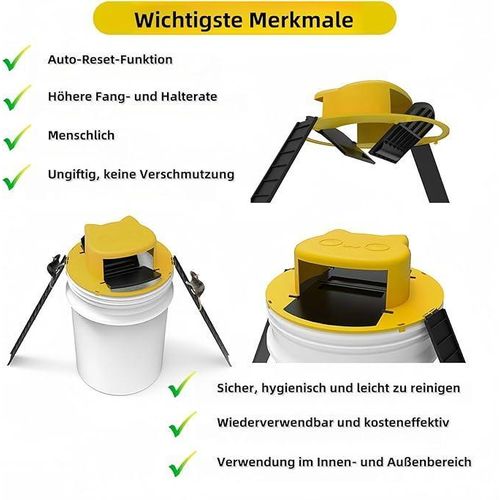 Wichtigste Merkmale

Auto-Reset-Funktion

Höhere Fang- und Halterate

Menschlich

Ungiftig, keine Verschmutzung

Sicher, hygienisch und leicht zu reinigen

Wiederverwendbar und kosteneffektiv

Verwendung im Innen- und Außenbereich